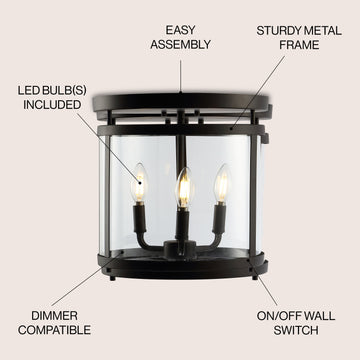 EASY ASSEMBLY

STURDY METAL FRAME

LED BULB(S) INCLUDED

DIMMER COMPATIBLE

ON/OFF WALL SWITCH